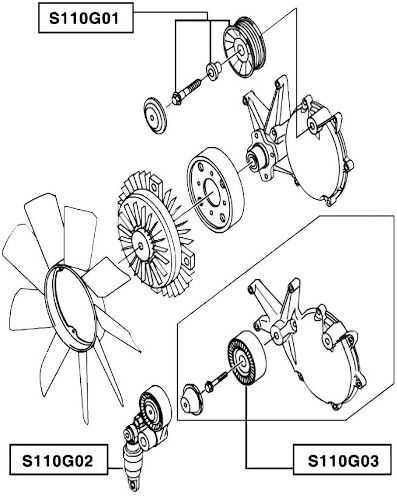 S110G01

S110G02

S110G03