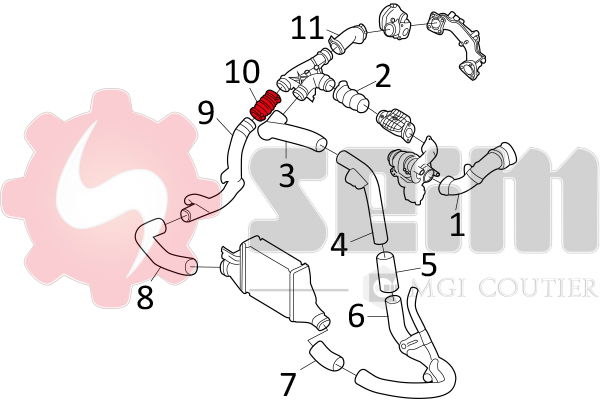 11
10
2
9
3
1
4
5
8
6
7
SEIM
MGI COUTIER