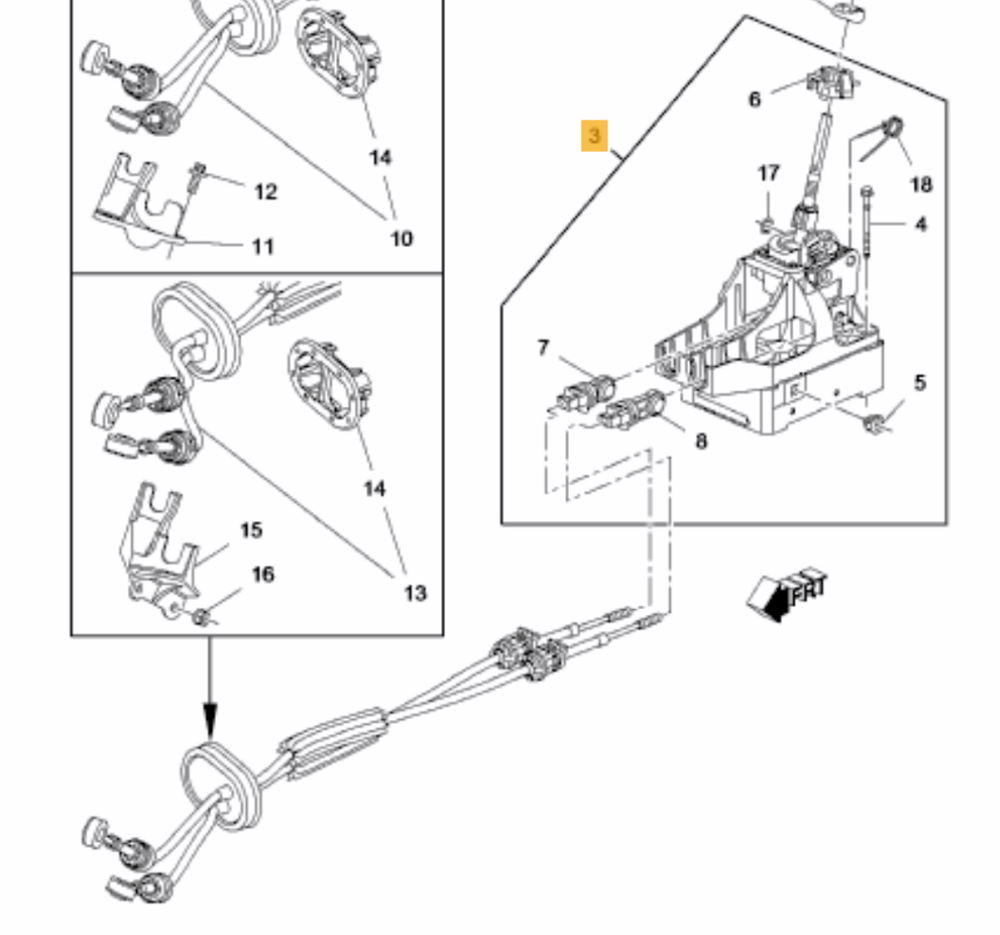 14
12
11
10
14
15
16
13
3
6
17
18
4
7
8
5
FRT