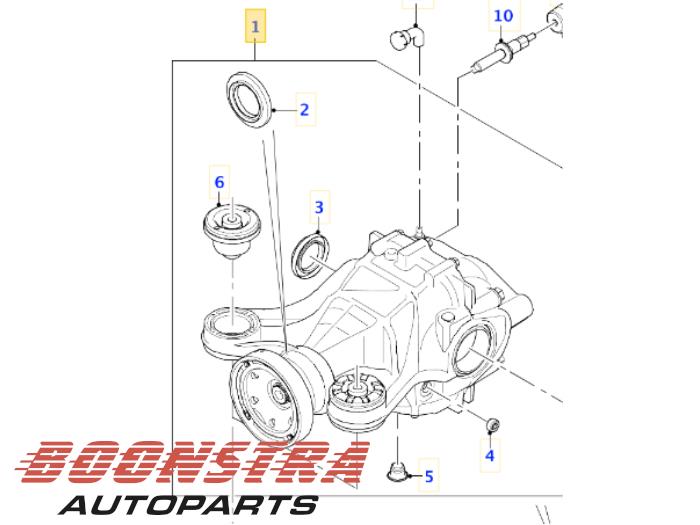 1
10
2
6
3
4
5
BOONSTRA
AUTOPARTS