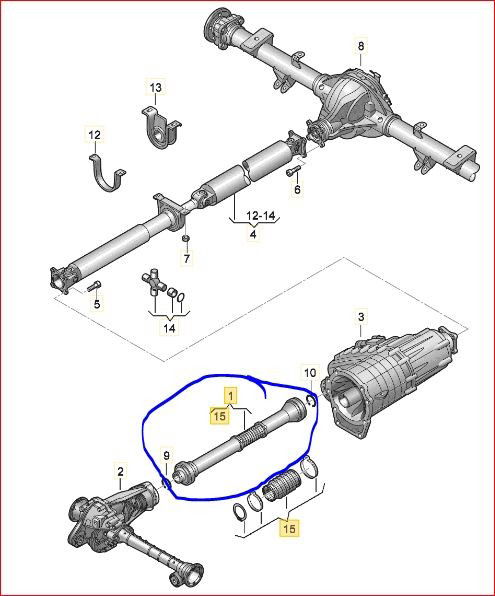 8
13
12
6
12-14
4
7
5
14
3
10
1
15
9
2
15